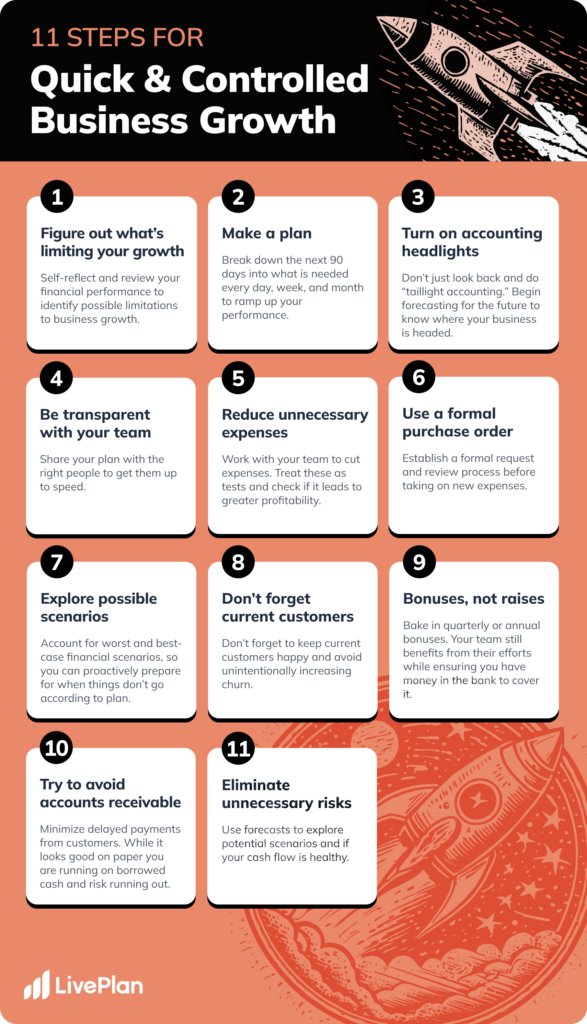 11 STEPS FOR
Quick & Controlled Business Growth

1
Figure out what's limiting your growth
Self-reflect and review your financial performance to identify possible limitations to business growth.

2
Make a plan
Break down the next 90 days into what is needed every day, week, and month to ramp up your performance.

3
Turn on accounting headlights
Don't just look back and do "taillight accounting." Begin forecasting for the future to know where your business is headed.

4
Be transparent with your team
Share your plan with the right people to get them up to speed.

5
Reduce unnecessary expenses
Work with your team to cut expenses. Treat these as tests and check if it leads to greater profitability.

6
Use a formal purchase order
Establish a formal request and review process before taking on new expenses.

7
Explore possible scenarios
Account for worst and best-case financial scenarios, so you can proactively prepare for when things don't go according to plan.

8
Don't forget current customers
Don't forget to keep current customers happy and avoid unintentionally increasing churn.

9
Bonuses, not raises
Bake in quarterly or annual bonuses. Your team still benefits from their efforts while ensuring you have money in the bank to cover it.

10
Try to avoid accounts receivable
Minimize delayed payments from customers. While it looks good on paper you are running on borrowed cash and risk running out.

11
Eliminate unnecessary risks
Use forecasts to explore potential scenarios and if your cash flow is healthy.

LivePlan